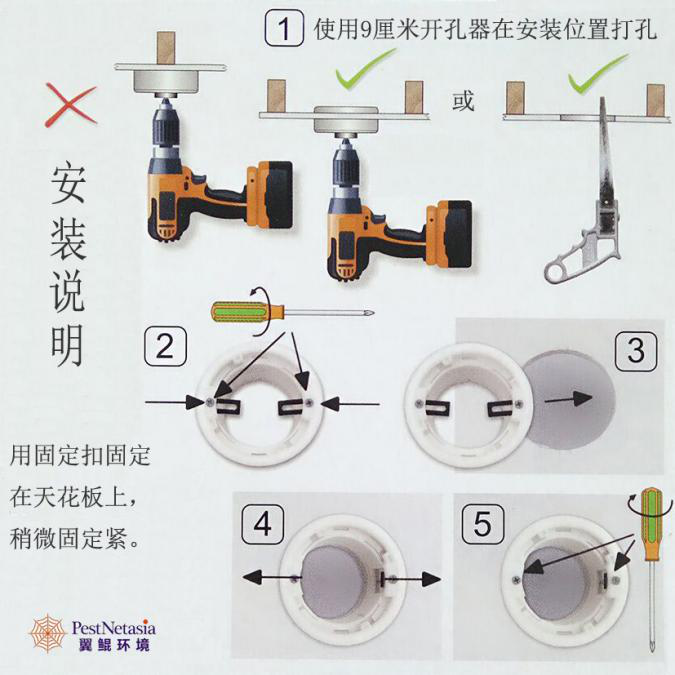 1 使用9厘米开孔器在安装位置打孔

或

安装说明

2

3

用固定扣固定在天花板上，稍微固定紧。

4

5

PestNetasia
翼鲲环境